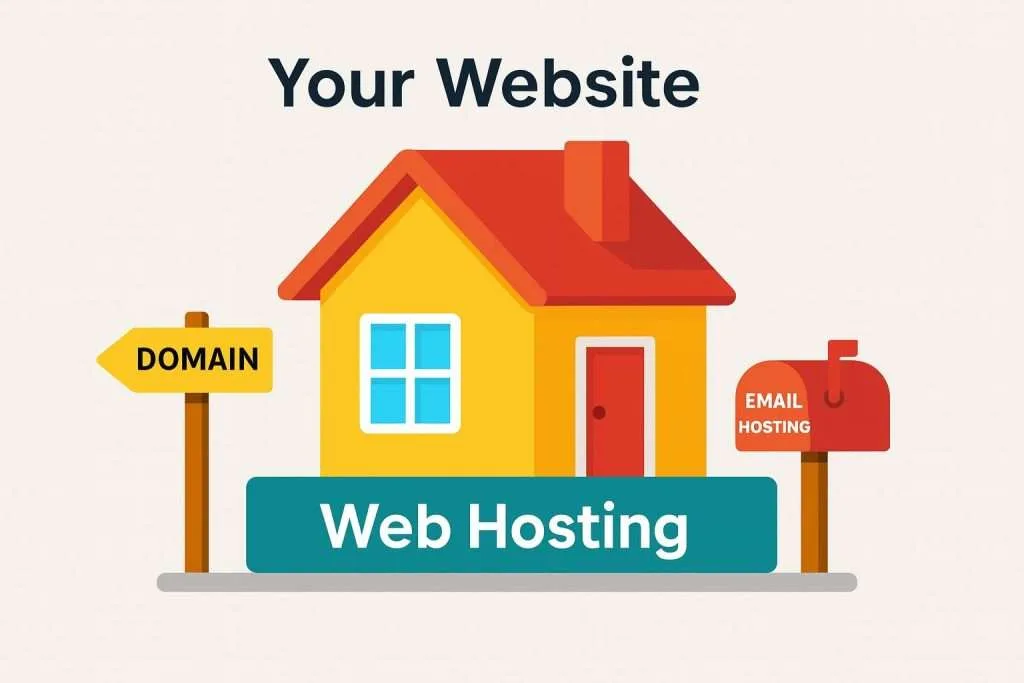 Your Website

DOMAIN

EMAIL HOSTING

Web Hosting